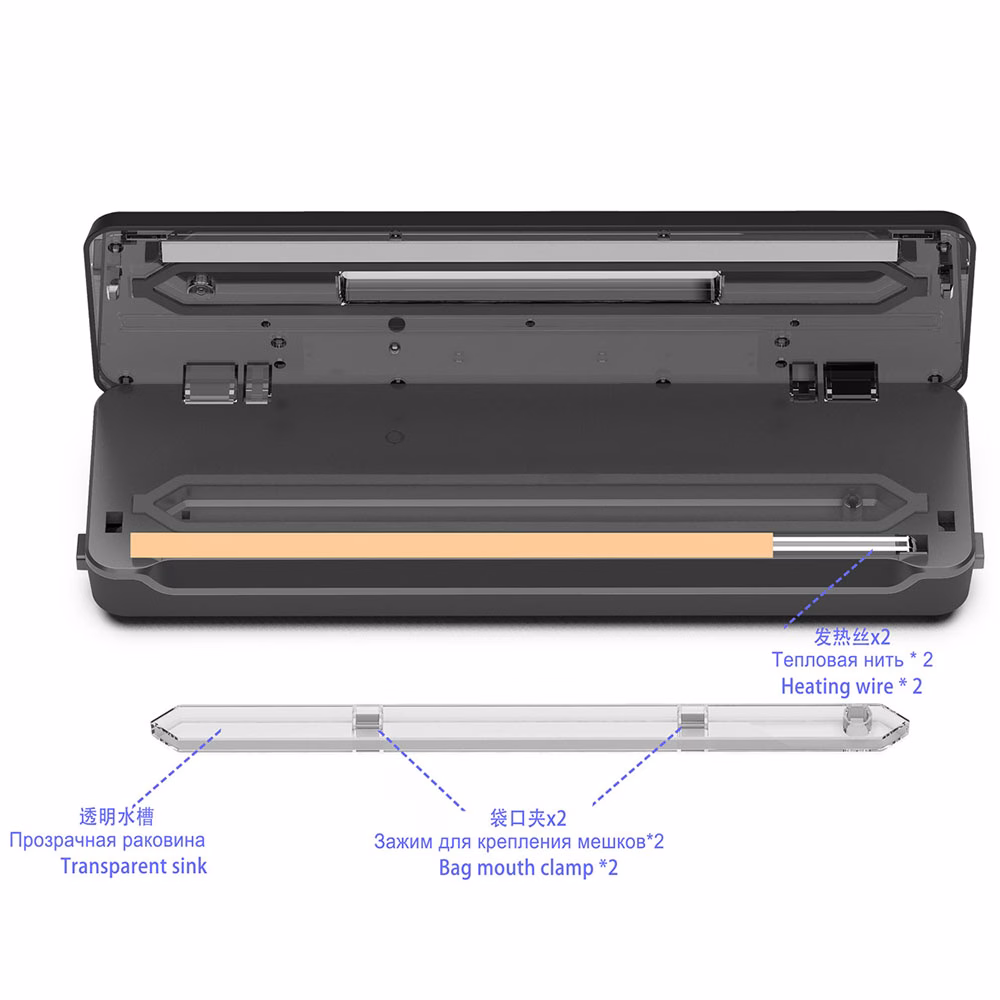 发热丝x2
Тепловая нить * 2
Heating wire * 2

透明水槽
Прозрачная раковина
Transparent sink

袋口夹x2
Зажим для крепления мешков*2
Bag mouth clamp *2